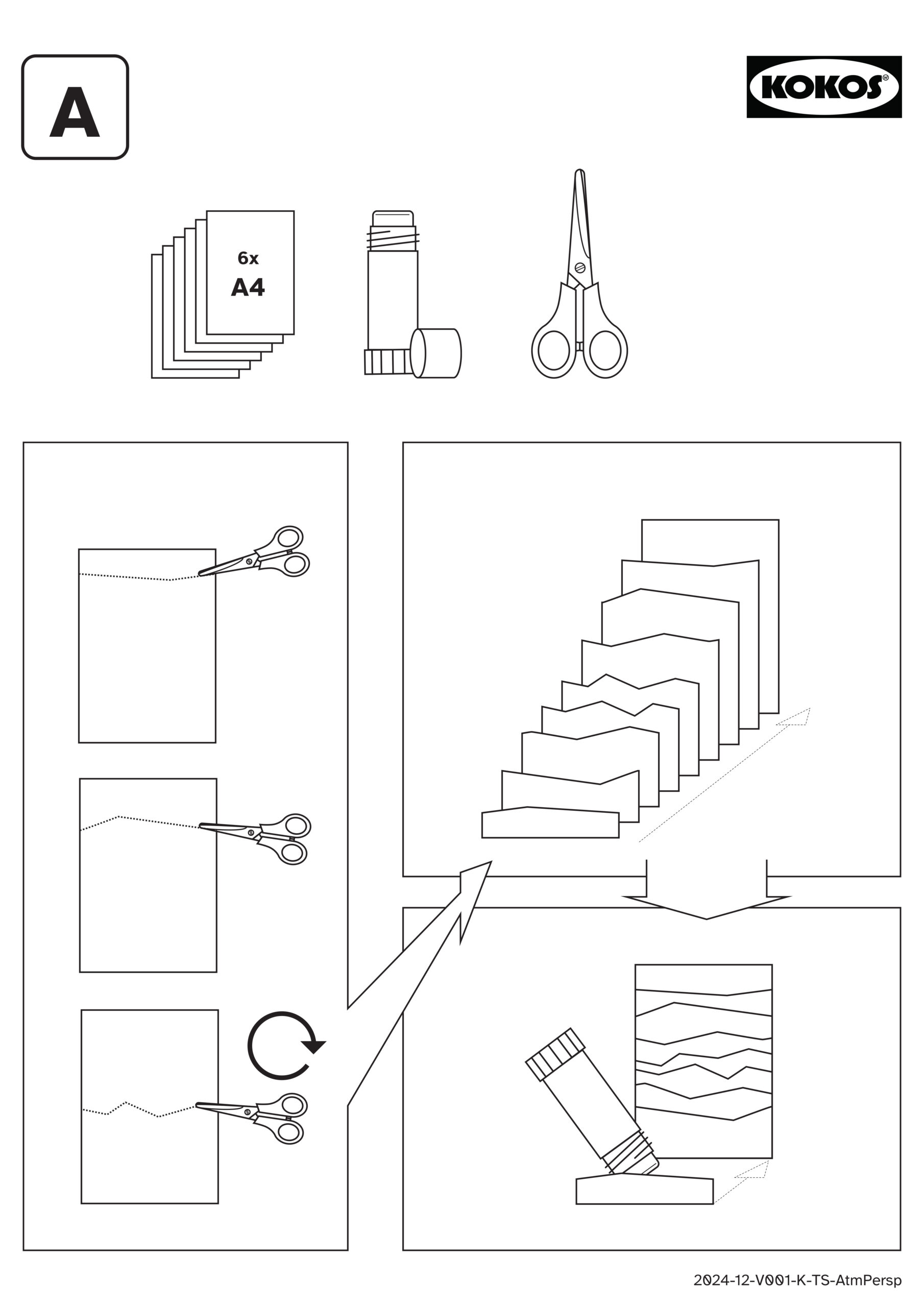 A

KOKOS

6x
A4

2024-12-V001-K-TS-AtmPersp